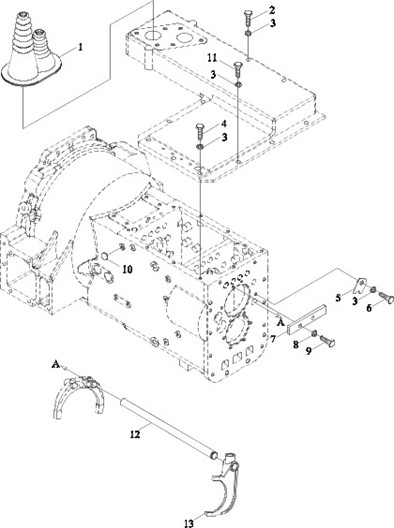 1
2
3
11
3
4
3
10
5
3
6
A
7
8
9
A
12
13