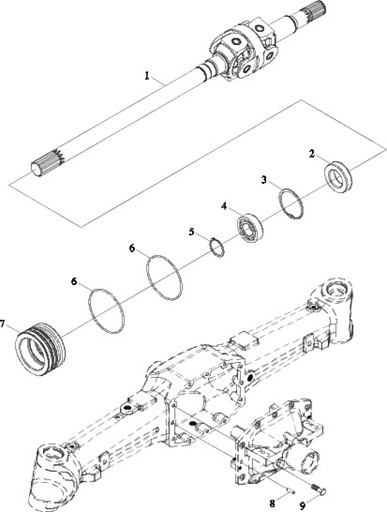 1
2
3
4
5
6
6
7
8
9