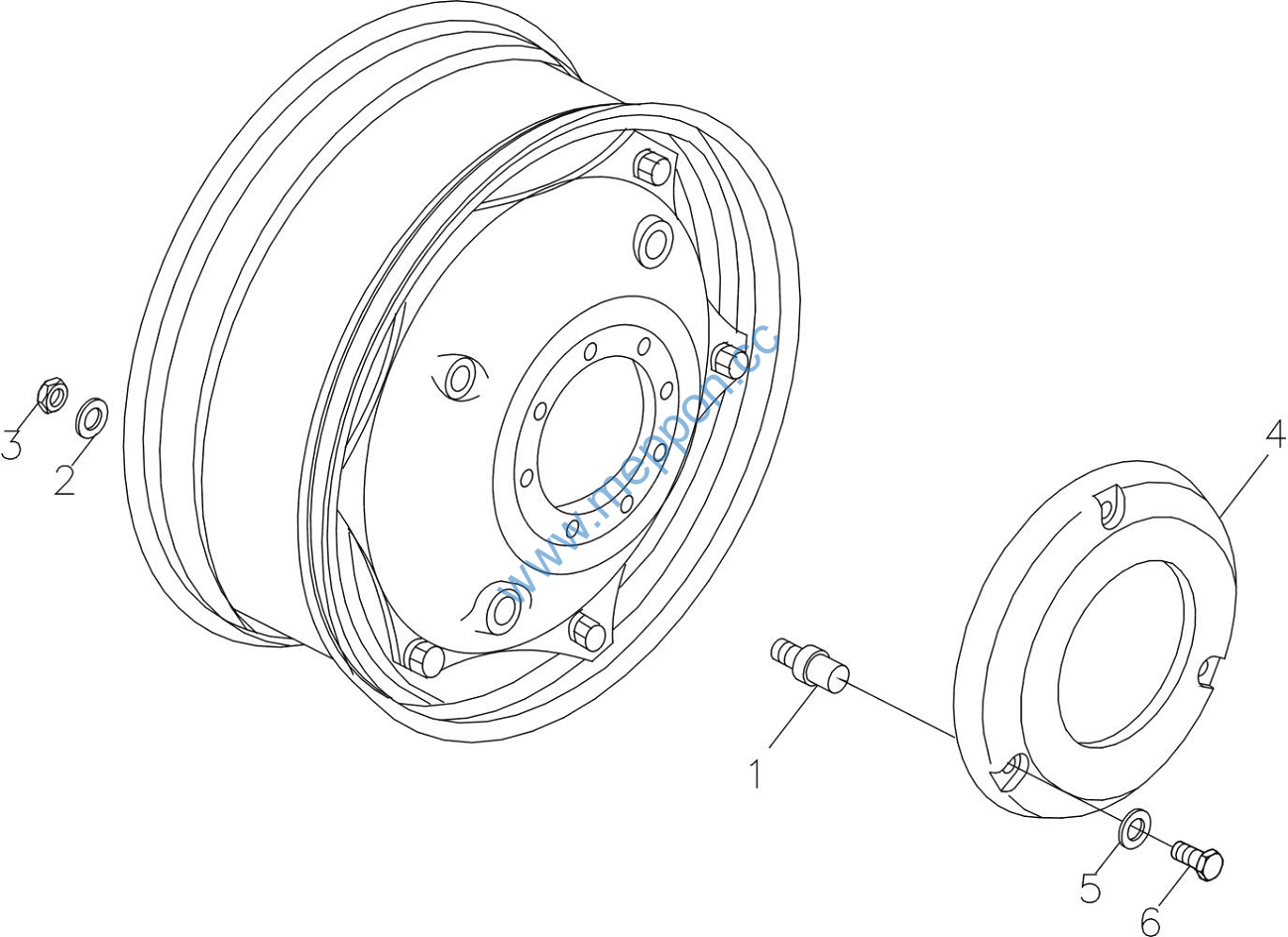 3
2
www.meppon.cc
4
1
5
6