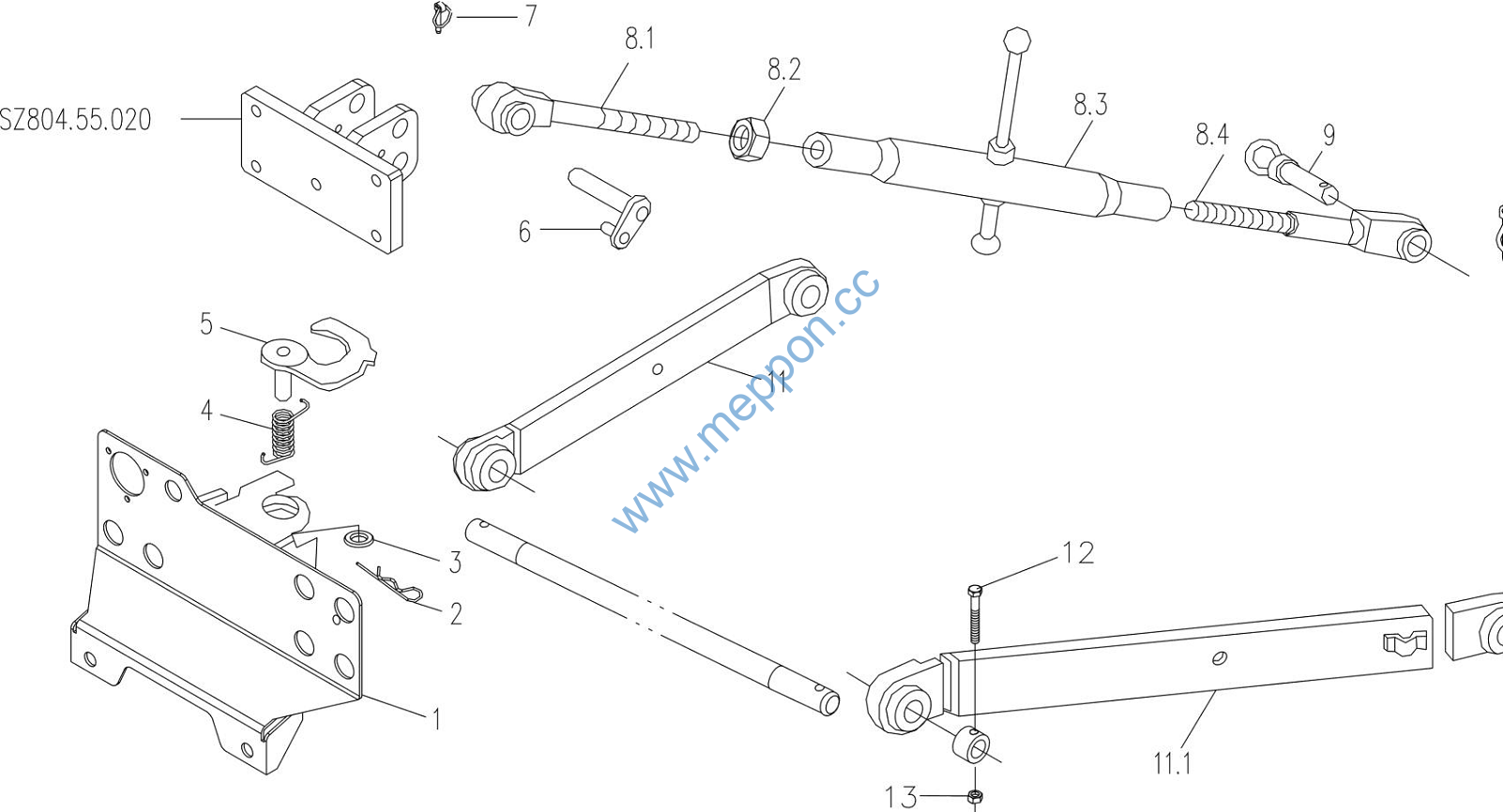 7
8.1
8.2
8.3
8.4
9
SZ804.55.020
6
5
4
11
www.meppon.cc
3
2
1
12
11.1
13