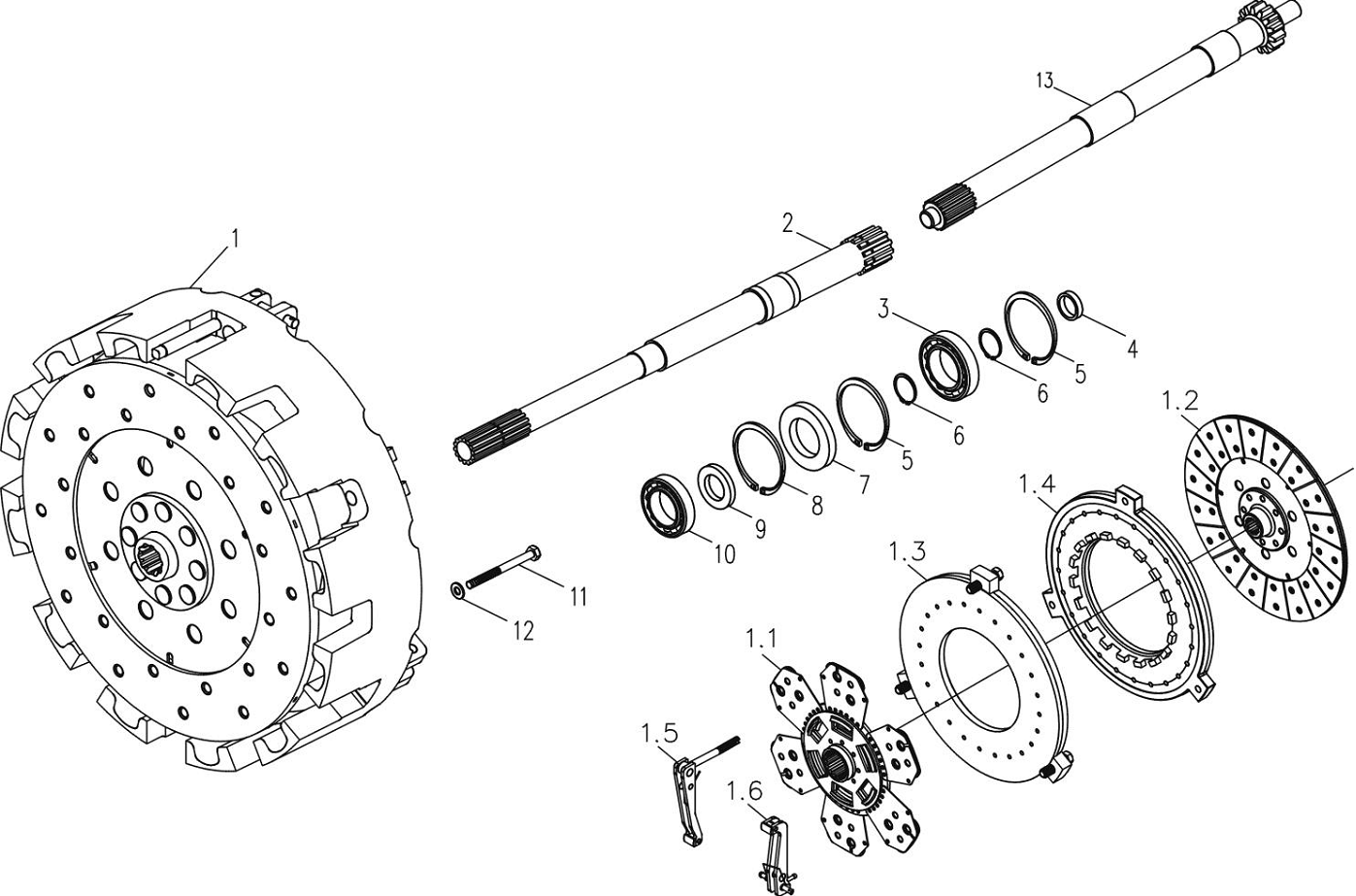 13
1
2
3
4
5
6
6
5
7
8
9
10
11
12
1.2
1.4
1.3
1.1
1.5
1.6