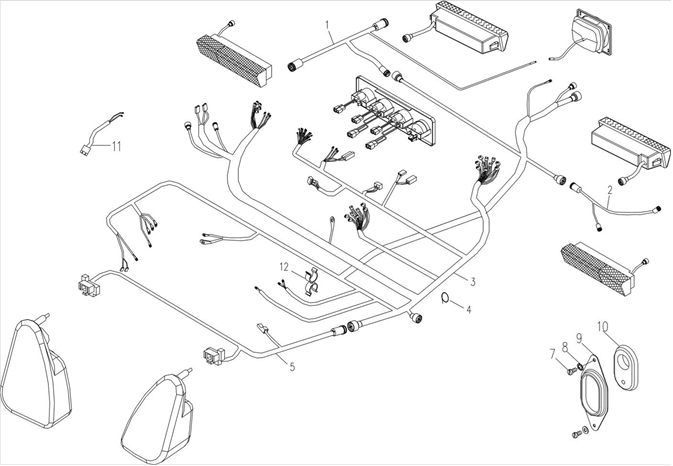 1
11
2
12
3
4
5
7
8
9
10