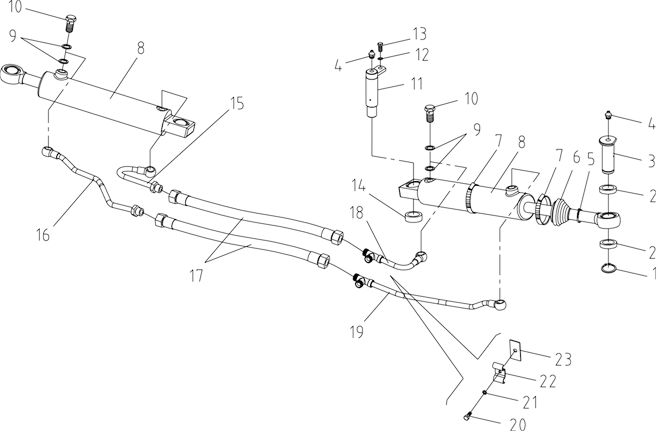 10
9
8
15
16
17
13
4
12
11
10
9
7
8
7
6
5
4
3
2
2
1
14
18
19
23
22
21
20