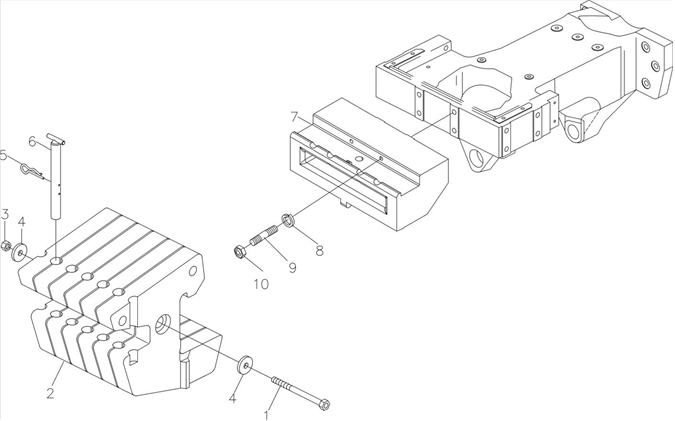 7
6
5
3
4
8
9
10
2
4
1