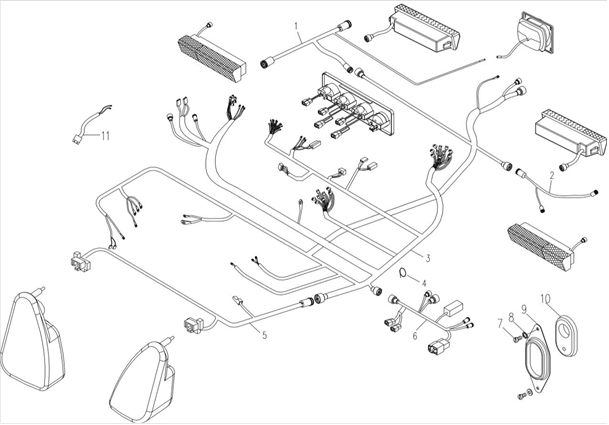 1
11
2
3
4
5
6
7
8
9
10