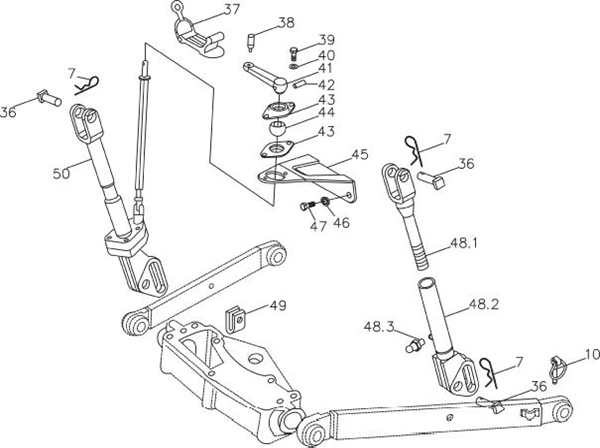 37
38
39
40
41
42
43
44
43
7
36
50
45
7
36
47
46
48.1
49
48.2
48.3
7
10
36