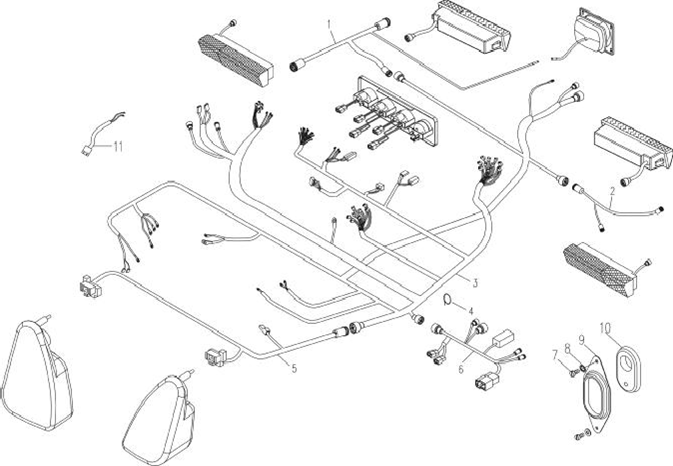 1
11
2
3
4
5
6
7
8
9
10