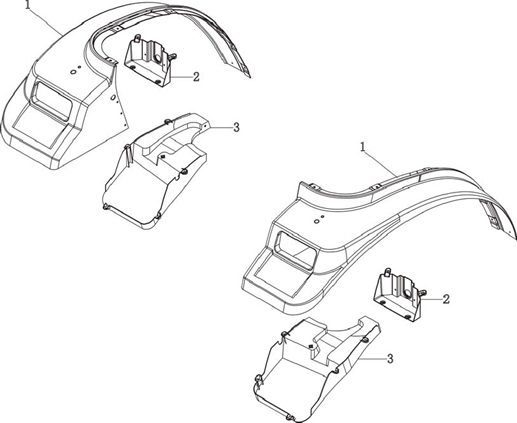 1
2
3
1
2
3