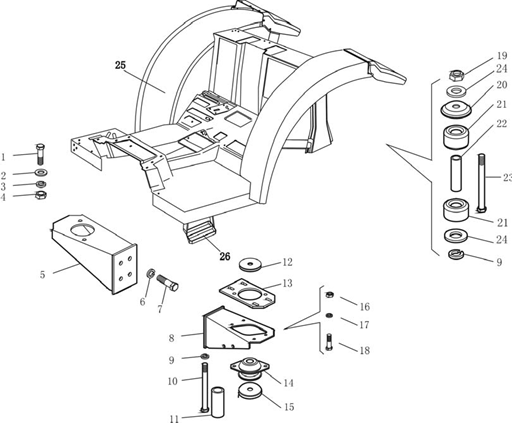 25
19
24
20
21
22
23
21
24
9
1
2
3
4
5
6
7
26
12
13
16
17
18
8
9
10
14
15
11