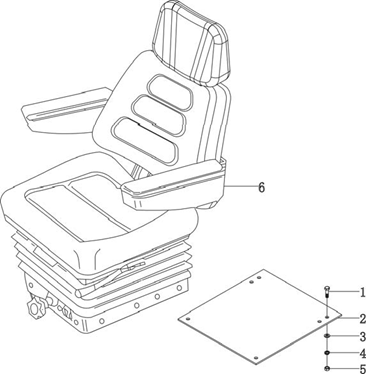 6
1
2
3
4
5