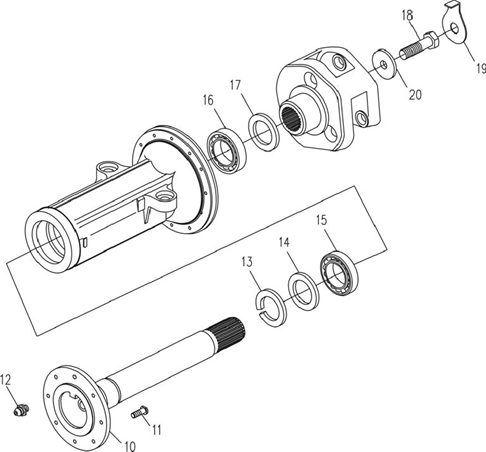 18
19
20
17
16
15
14
13
12
11
10