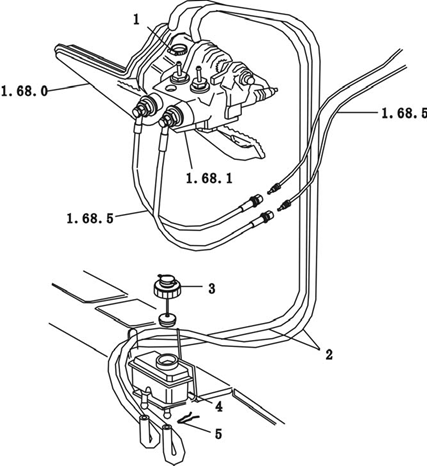 1
1.68.0
1.68.5
1.68.1
1.68.5
3
2
4
5