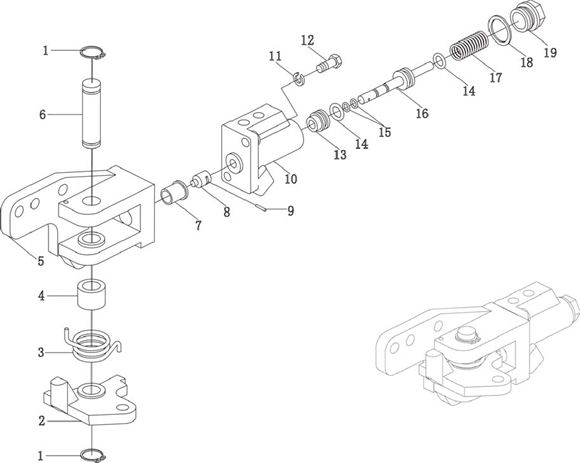 1
6
5
4
3
2
1
7
8
9
10
11
12
13
14
15
16
14
17
18
19