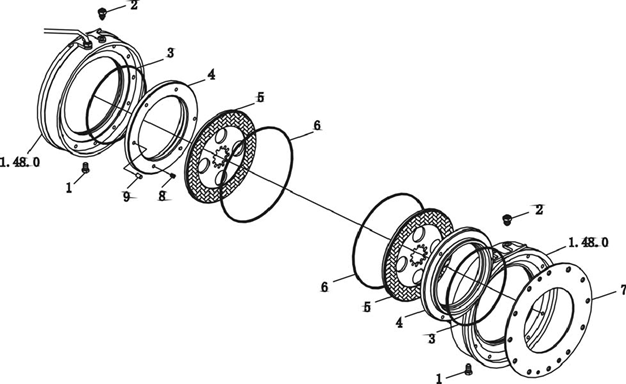 2
3
4
5
6
1.48.0
1
9
8
2
1.48.0
7
6
5
4
3
1