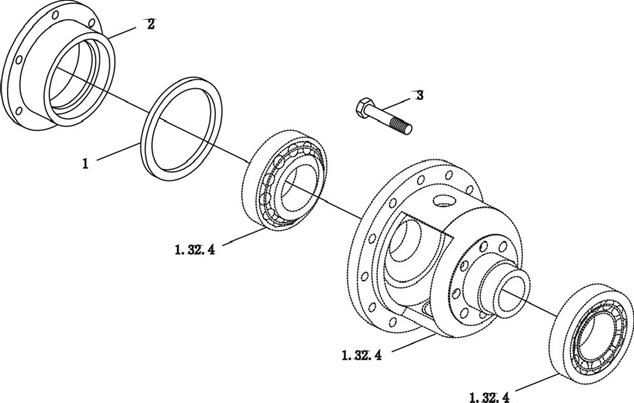 2

3

1

1.32.4

1.32.4

1.32.4