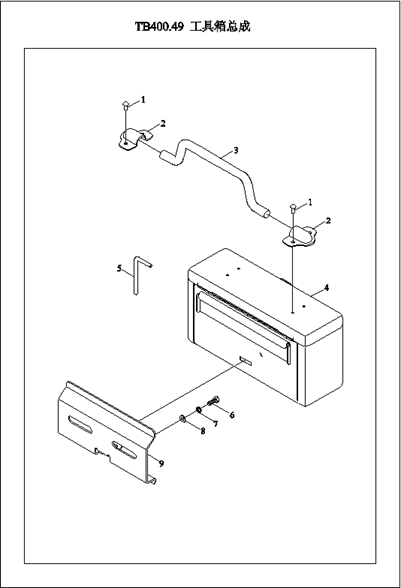 TB400.49 工具箱总成

1
2
3
1
2
5
4
6
7
8
9