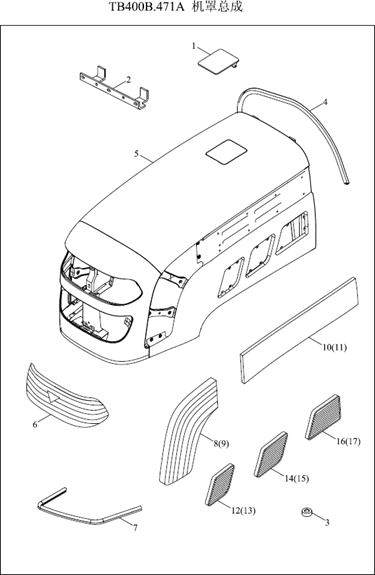 TB400B.471A 机罩总成

1

2

4

5

10(11)

6

8(9)

16(17)

14(15)

12(13)

3

7