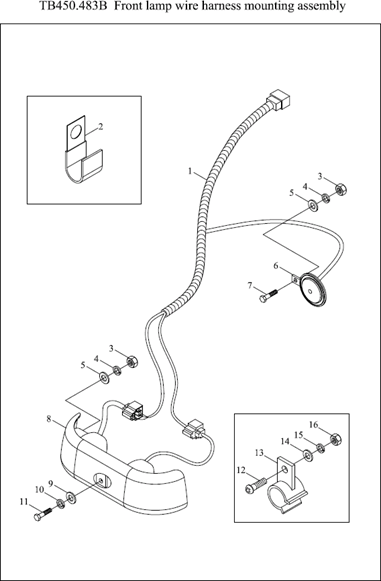 TB450.483B Front lamp wire harness mounting assembly

2

1

3
4
5

6
7

3
4
5

8

16
15
14
13
12

9
10
11