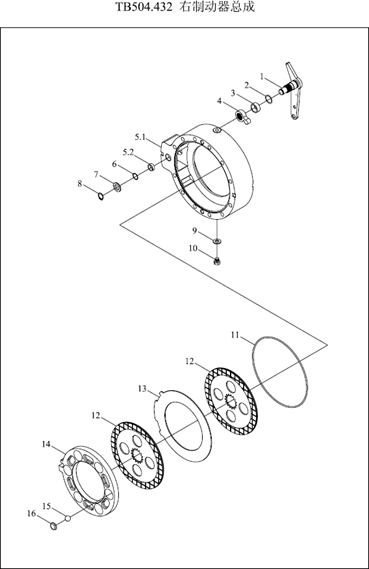 TB504.432 右制动器总成

1
2
3
4
5.1
5.2
6
7
8
9
10
11
12
13
12
14
15
16