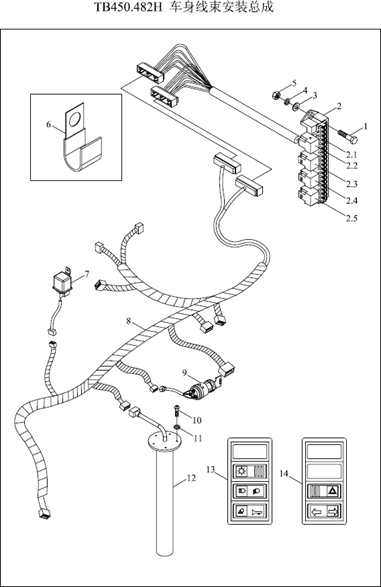 TB450.482H 车身线束安装总成

5
4
3
2
1
6
2.1
2.2
2.3
2.4
2.5
7
8
9
10
11
12
13
14