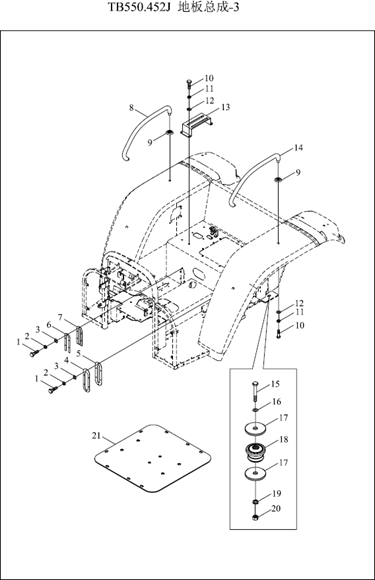 TB550.452J 地板总成-3

10
11
12
13
8
9
14
9
12
11
10
7
6
3
2
1
5
4
3
2
1
15
16
17
18
17
19
20
21