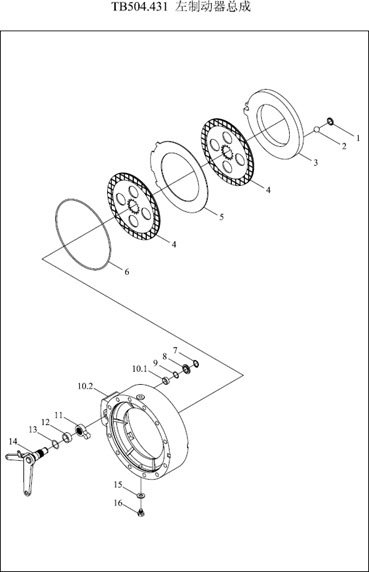 TB504.431 左制动器总成

1
2
3
4
5
4
6
7
8
9
10.1
10.2
11
12
13
14
15
16