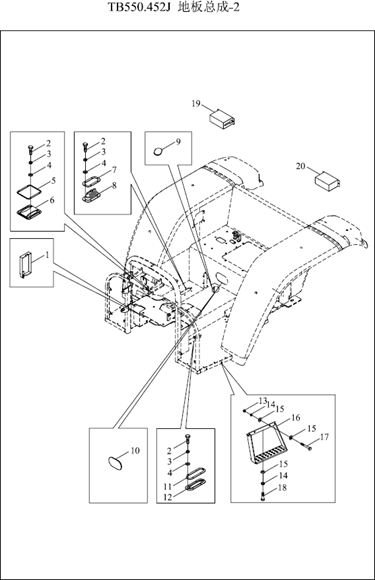 TB550.452J 地板总成-2

19

20

2
3
4
5
6

2
3
4
7
8

9

1

10

2
3
4
11
12

13
14
15
16
15
17
15
14
18