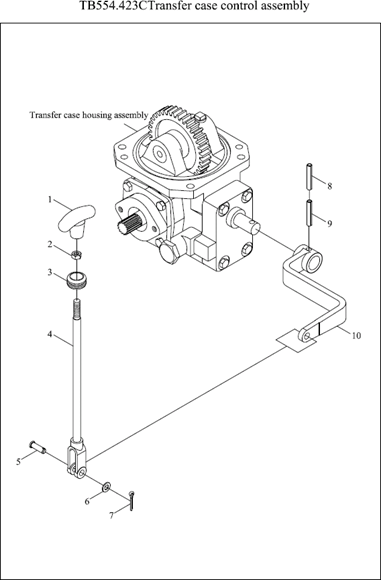 TB554.423CTransfer case control assembly

Transfer case housing assembly

1

2

3

4

5

6

7

8

9

10