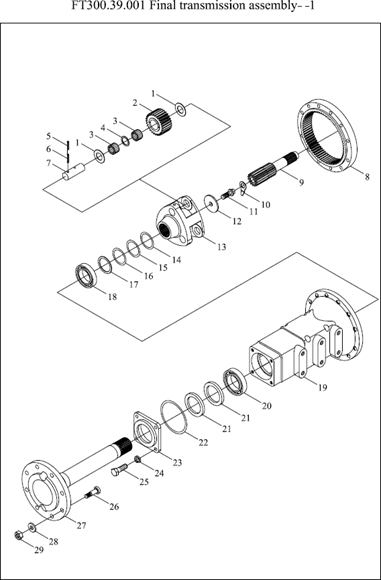 FT300.39.001 Final transmission assembly- -1

1
2
3
4
3
5
6
1
7
8
9
10
11
12
13
14
15
16
17
18
19
20
21
21
22
23
24
25
26
27
28
29