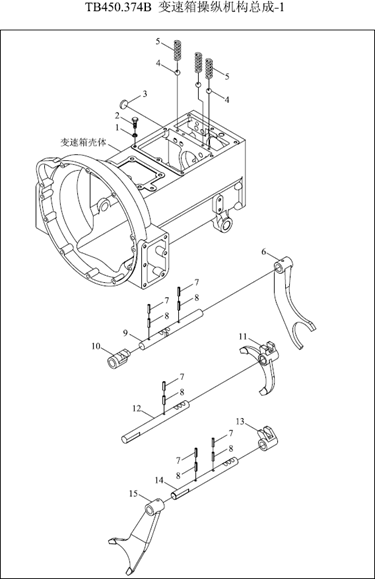 TB450.374B 变速箱操纵机构总成-1

5
4
5
4
3
2
1
变速箱壳体
6
7
8
7
8
9
10
11
7
8
12
13
7
8
7
8
14
15