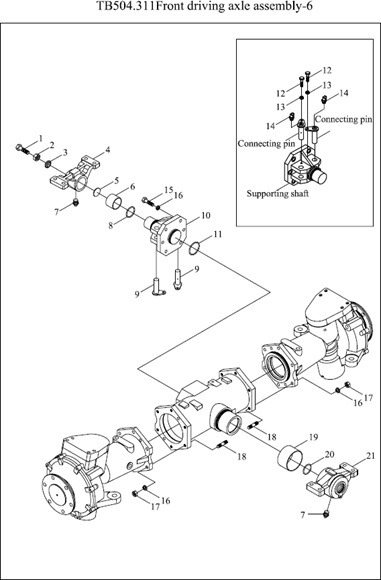 TB504.311Front driving axle assembly-6

12
12
13
13
14
14
Connecting pin
Connecting pin
Supporting shaft

1
2
3
4
5
6
7
8
15
16
10
11
9
9
17
16
18
18
19
20
21
16
17
7