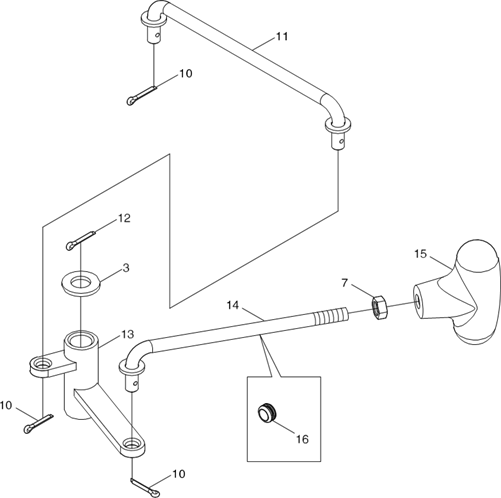 11
10
12
3
15
7
14
13
10
16
10